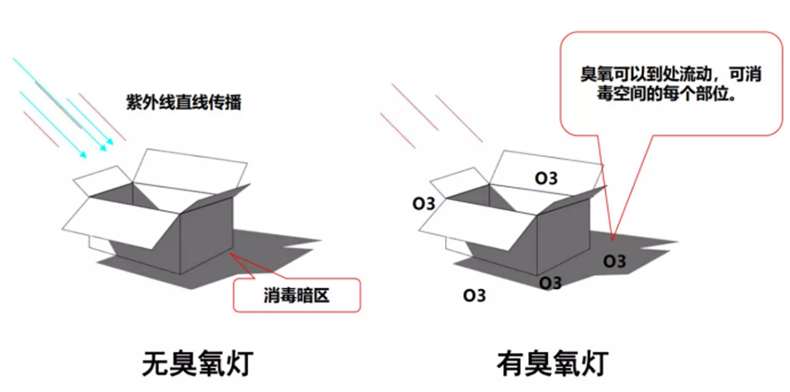 紫外线直线传播

消毒暗区

无臭氧灯

臭氧可以到处流动，可消毒空间的每个部位。

O3

O3

O3

O3

O3

有臭氧灯